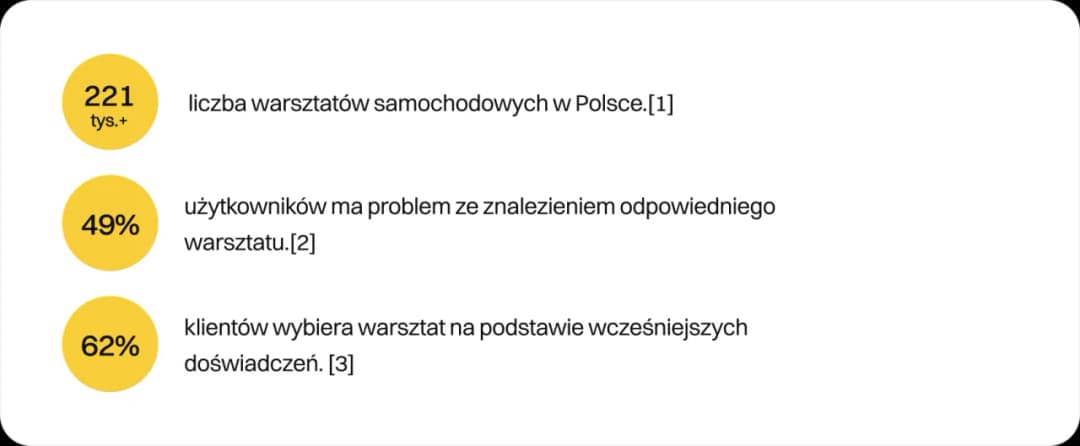 221
tys.+

liczba warsztatów samochodowych w Polsce.[1]

49%

użytkowników ma problem ze znalezieniem odpowiedniego warsztatu.[2]

62%

klientów wybiera warsztat na podstawie wcześniejszych doświadczeń. [3]